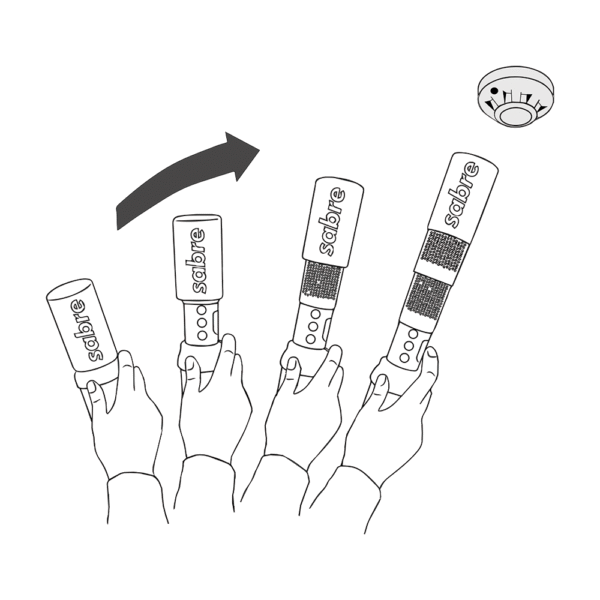 sabre

sabre

sabre

sabre