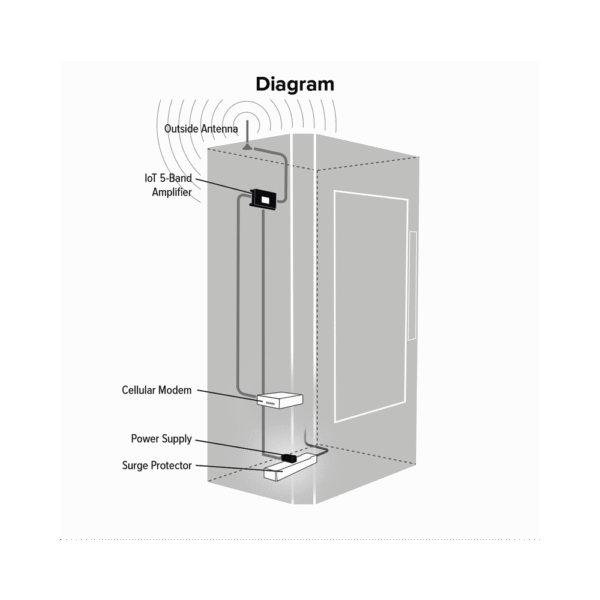 Diagram

Outside Antenna

IoT 5-Band Amplifier

Cellular Modem

Power Supply

Surge Protector